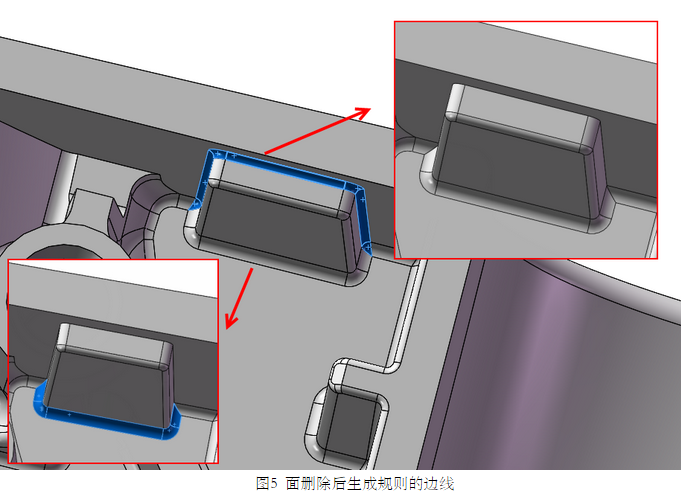 图5 面删除后生成规则的边线