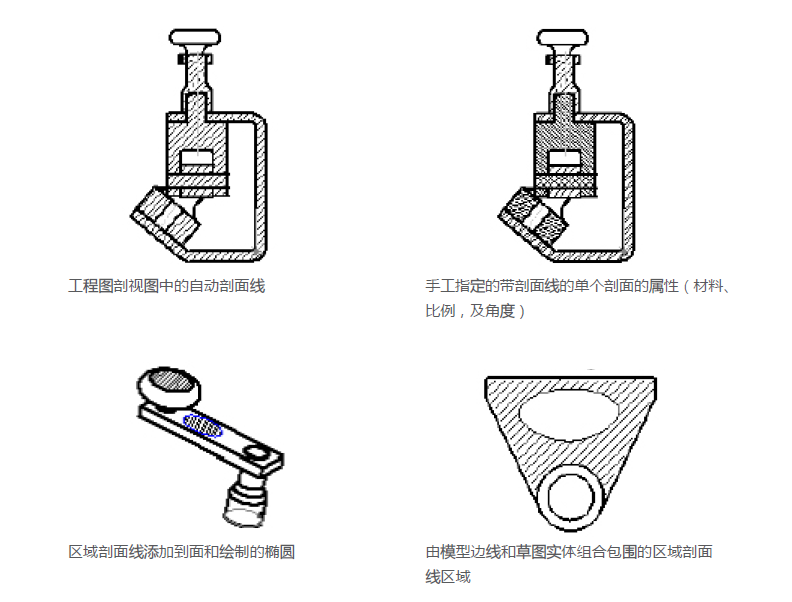 工程图剖视图中的自动剖面线

手工指定的带剖面线的单个剖面的属性（材料、比例，及角度）

区域剖面线添加到面和绘制的椭圆

由模型边线和草图实体组合包围的区域剖面线区域